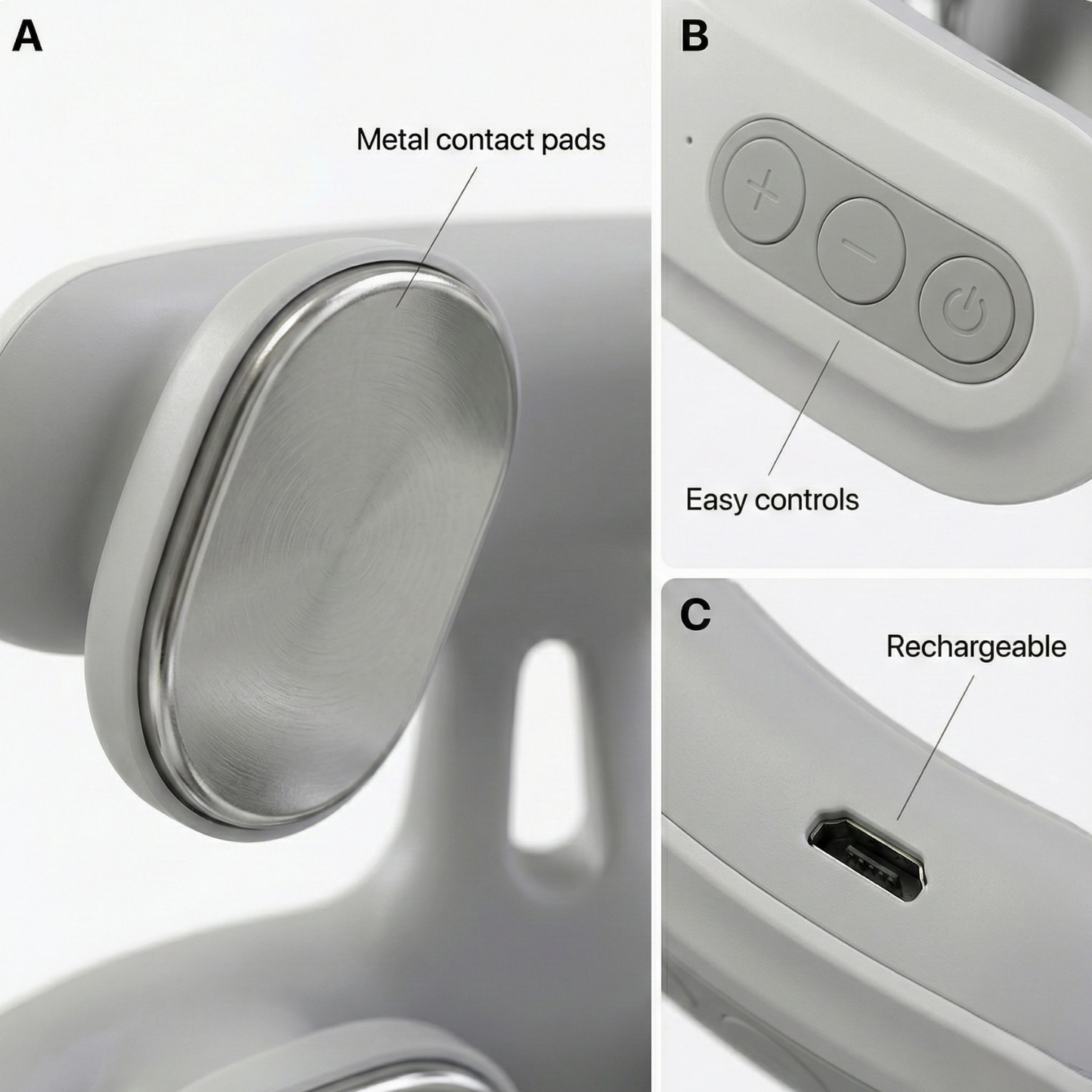 A

Metal contact pads

B

+

−

Easy controls

C

Rechargeable