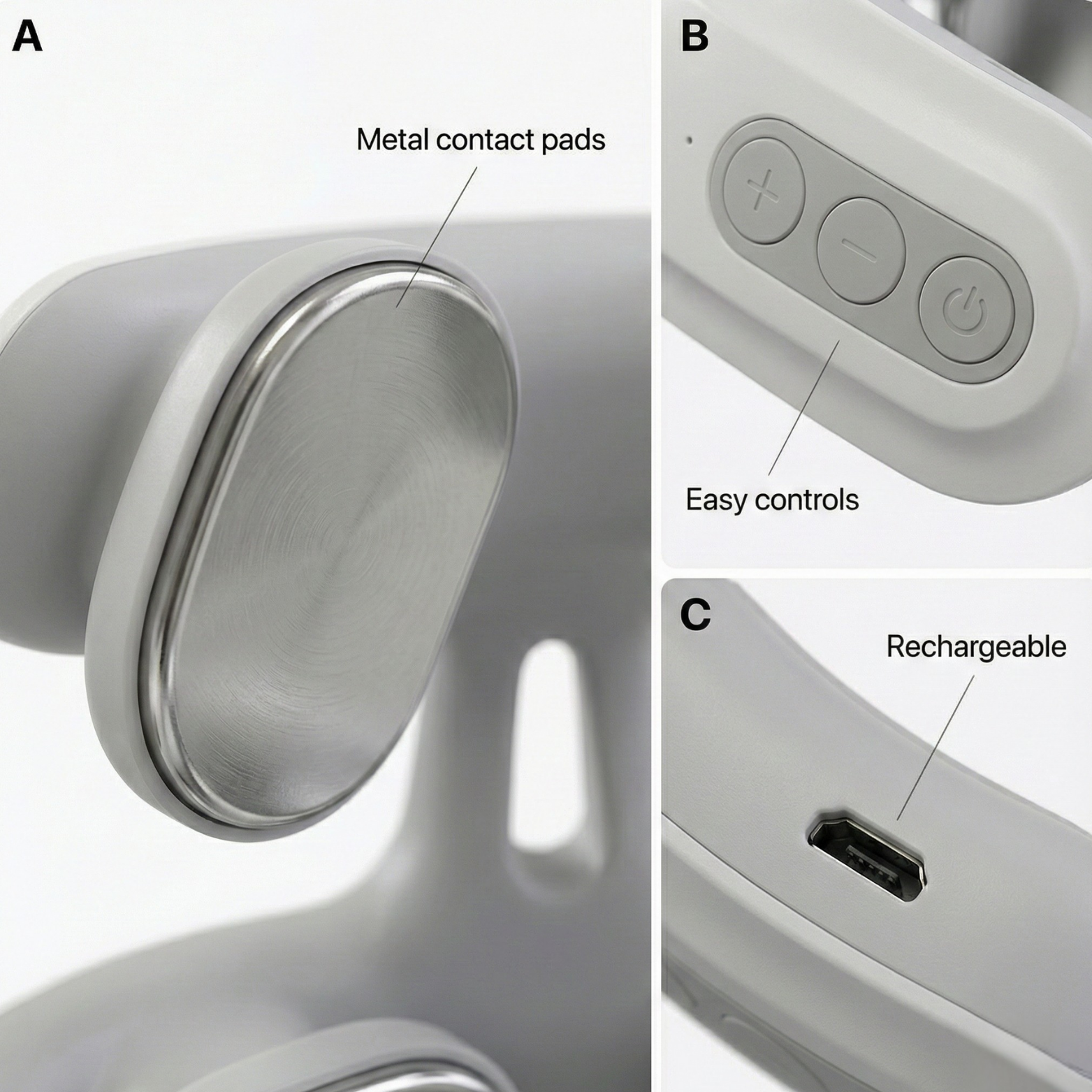 A

Metal contact pads

B

+

−

Easy controls

C

Rechargeable