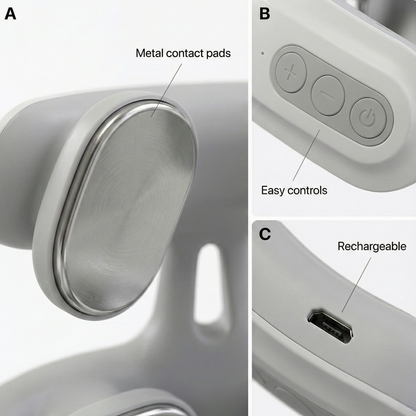 A

Metal contact pads

B

+

−

Easy controls

C

Rechargeable